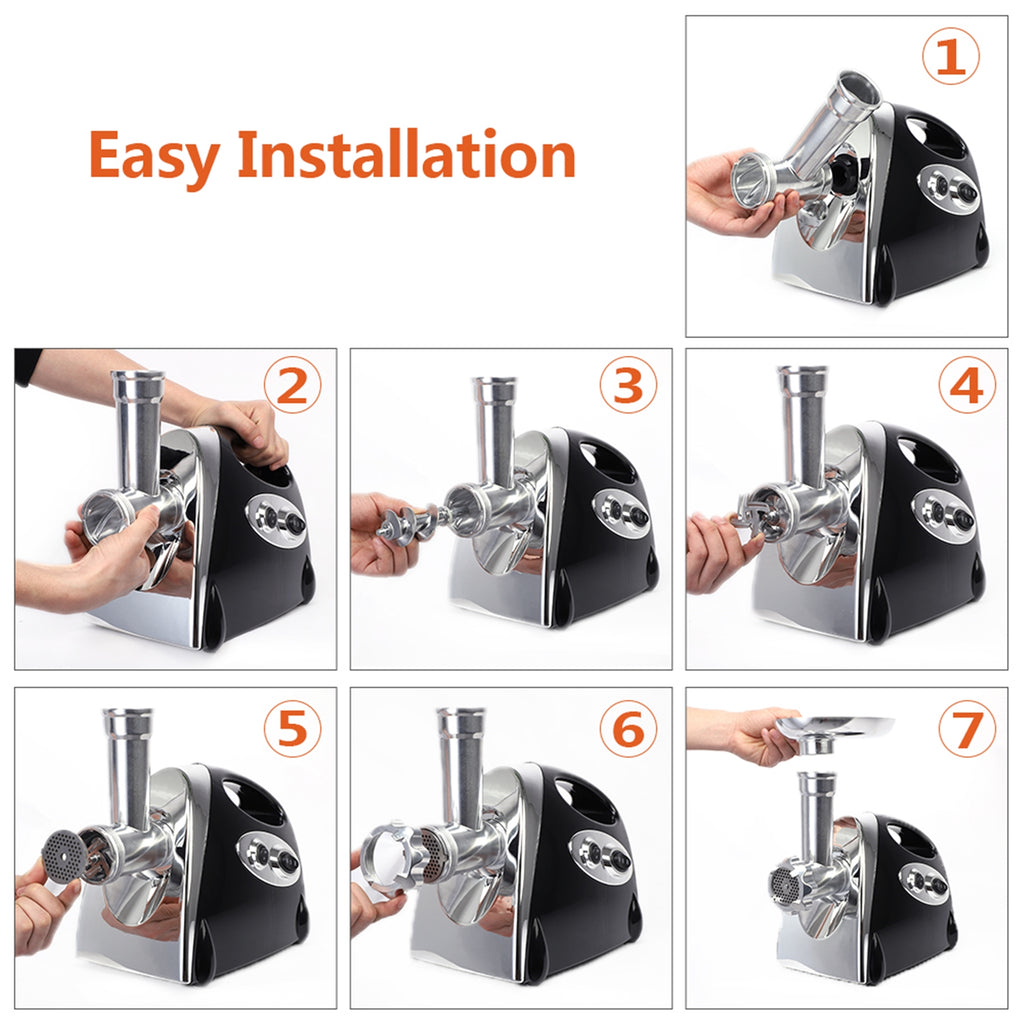 Easy Installation

1

2

3

4

5

6

7