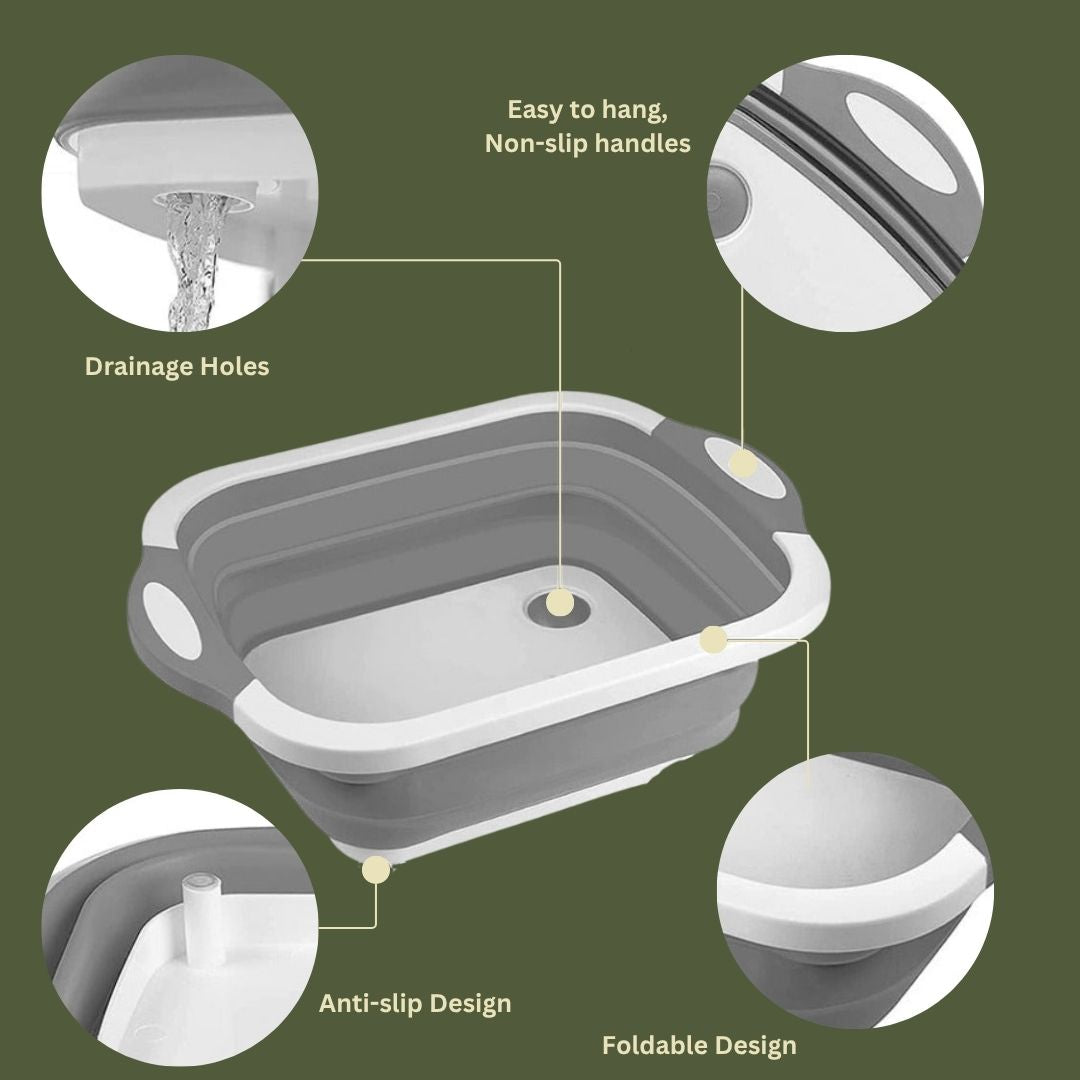 Easy to hang, Non-slip handles

Drainage Holes

Anti-slip Design

Foldable Design