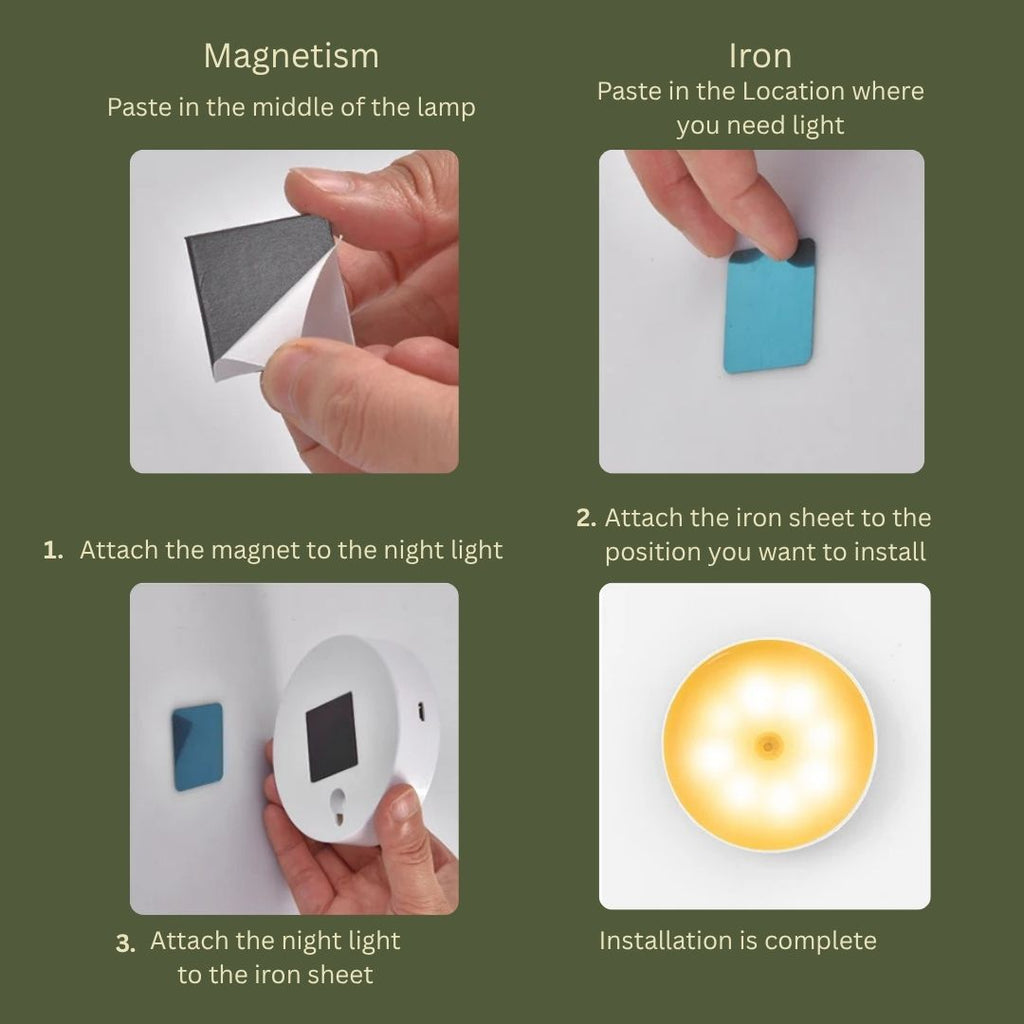 Magnetism

Paste in the middle of the lamp

Iron

Paste in the Location where you need light

1. Attach the magnet to the night light

2. Attach the iron sheet to the position you want to install

3. Attach the night light to the iron sheet

Installation is complete